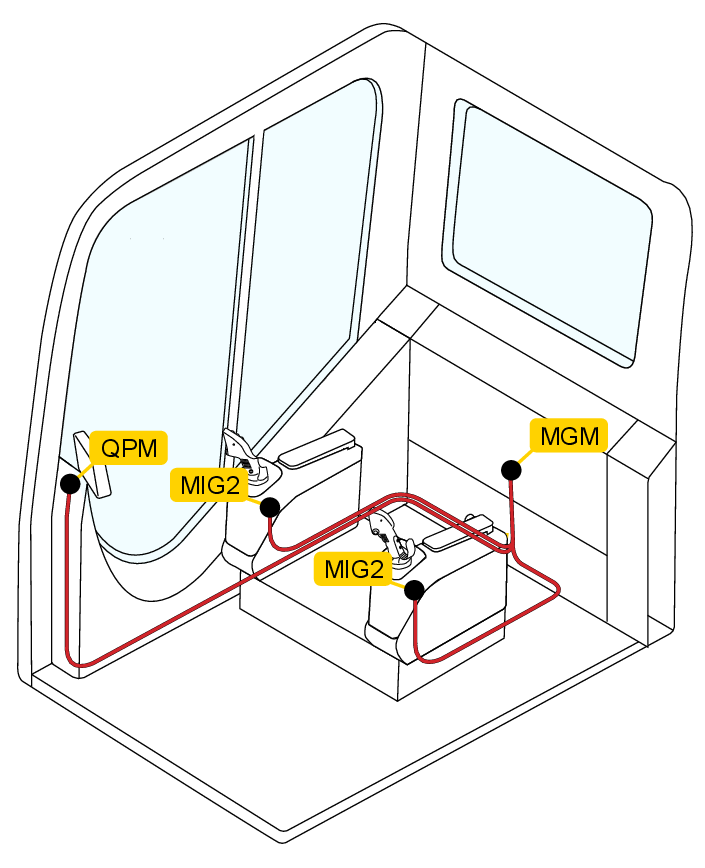 QPM
MIG2
MGM
MIG2