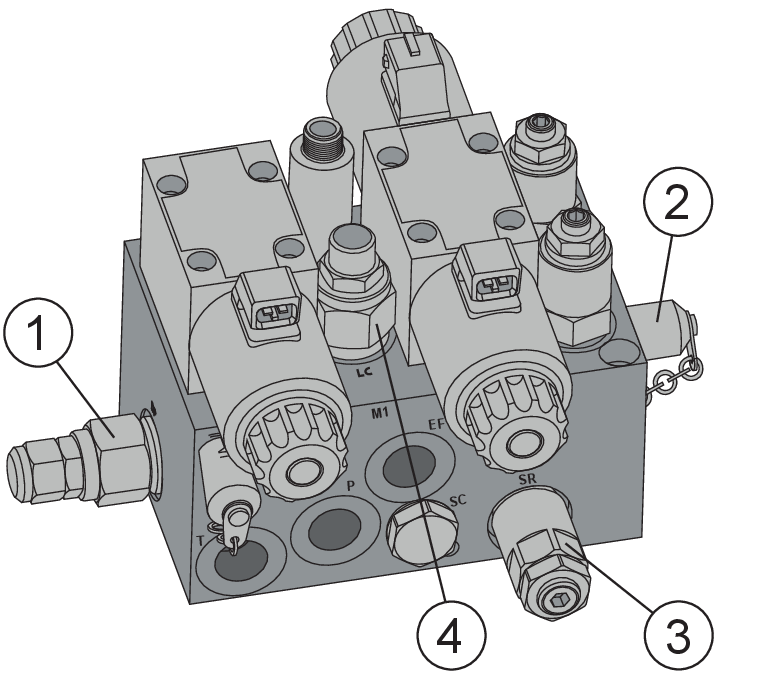 2
1
LC
M1
EF
SR
P
SC
T
4
3