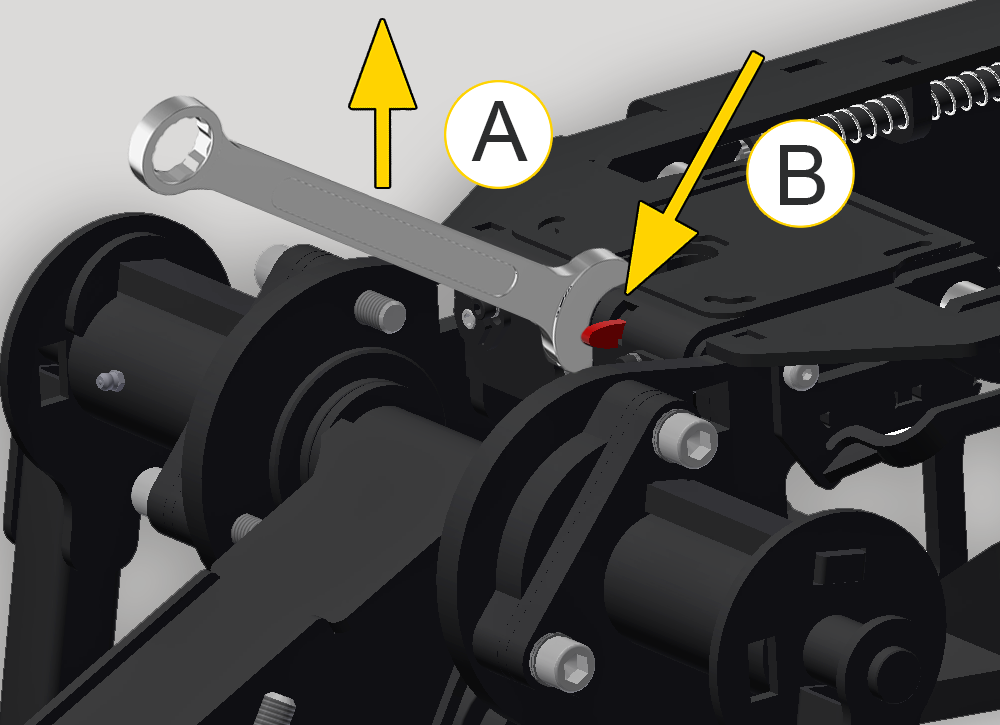 A

B