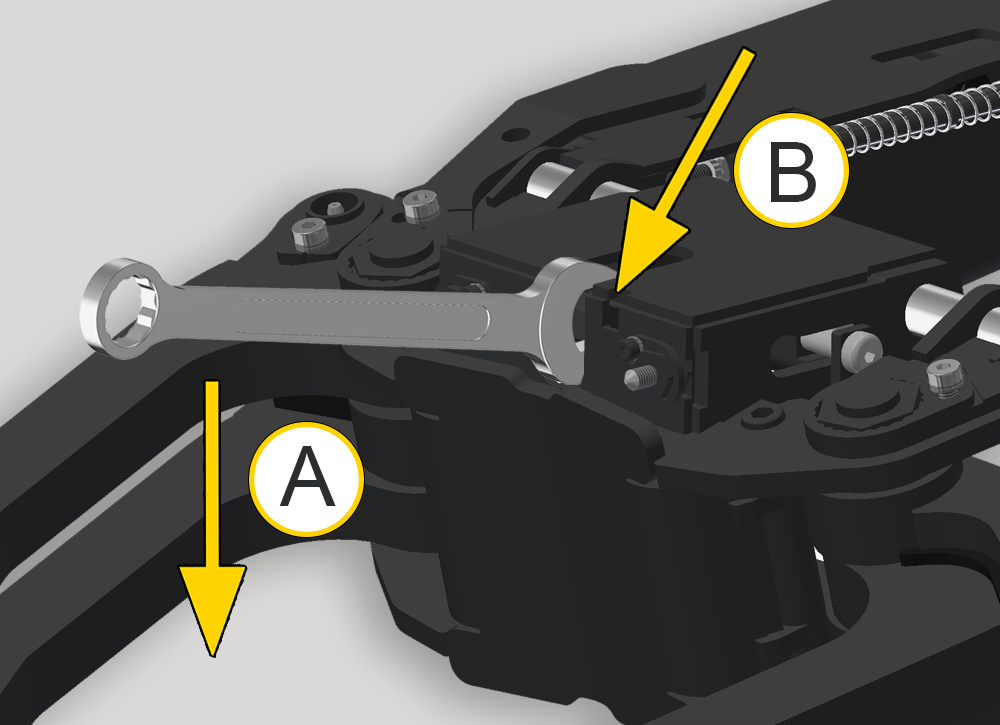 B
A