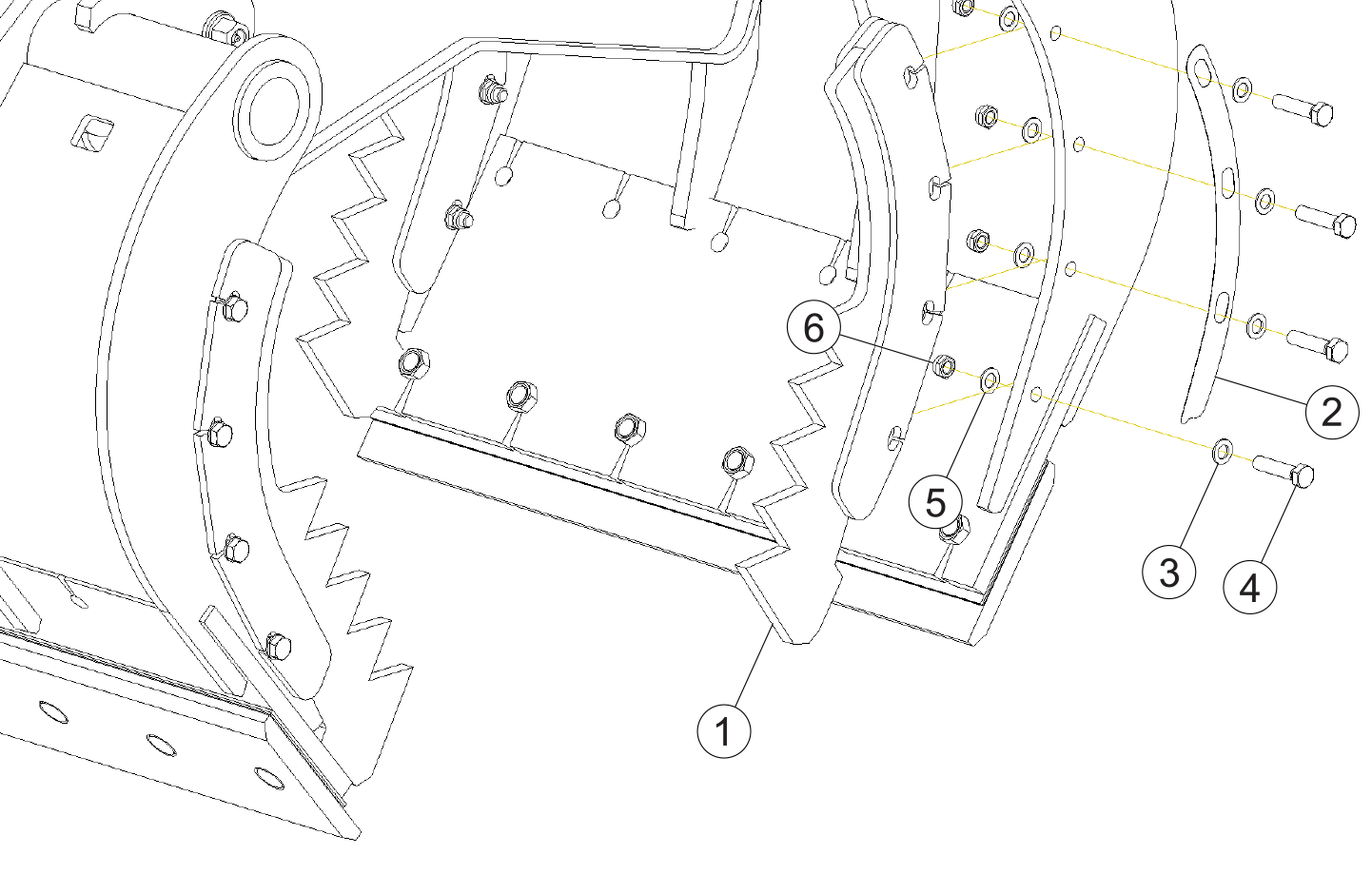 6
2
5
3
4
1