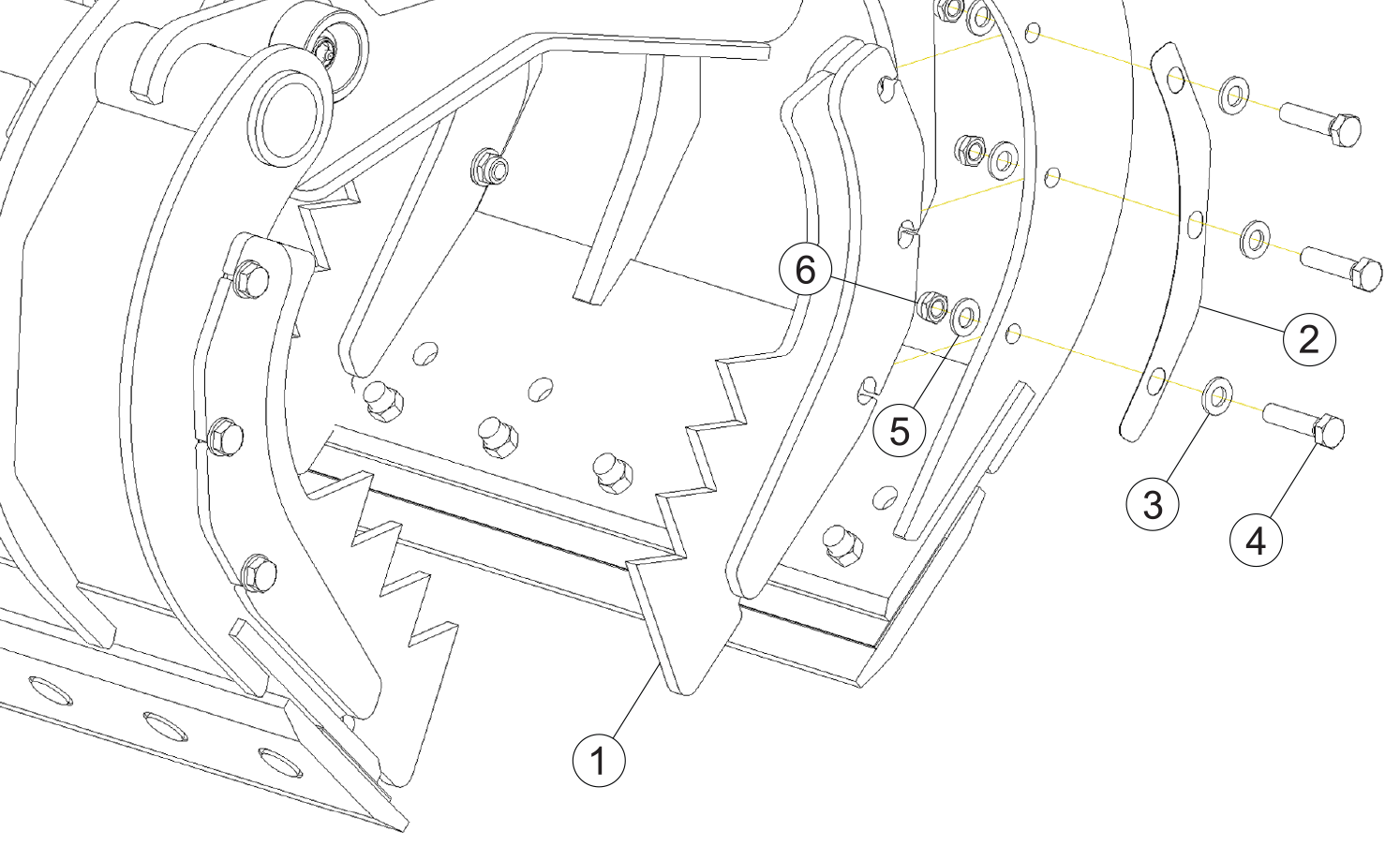 6
2
5
3
4
1