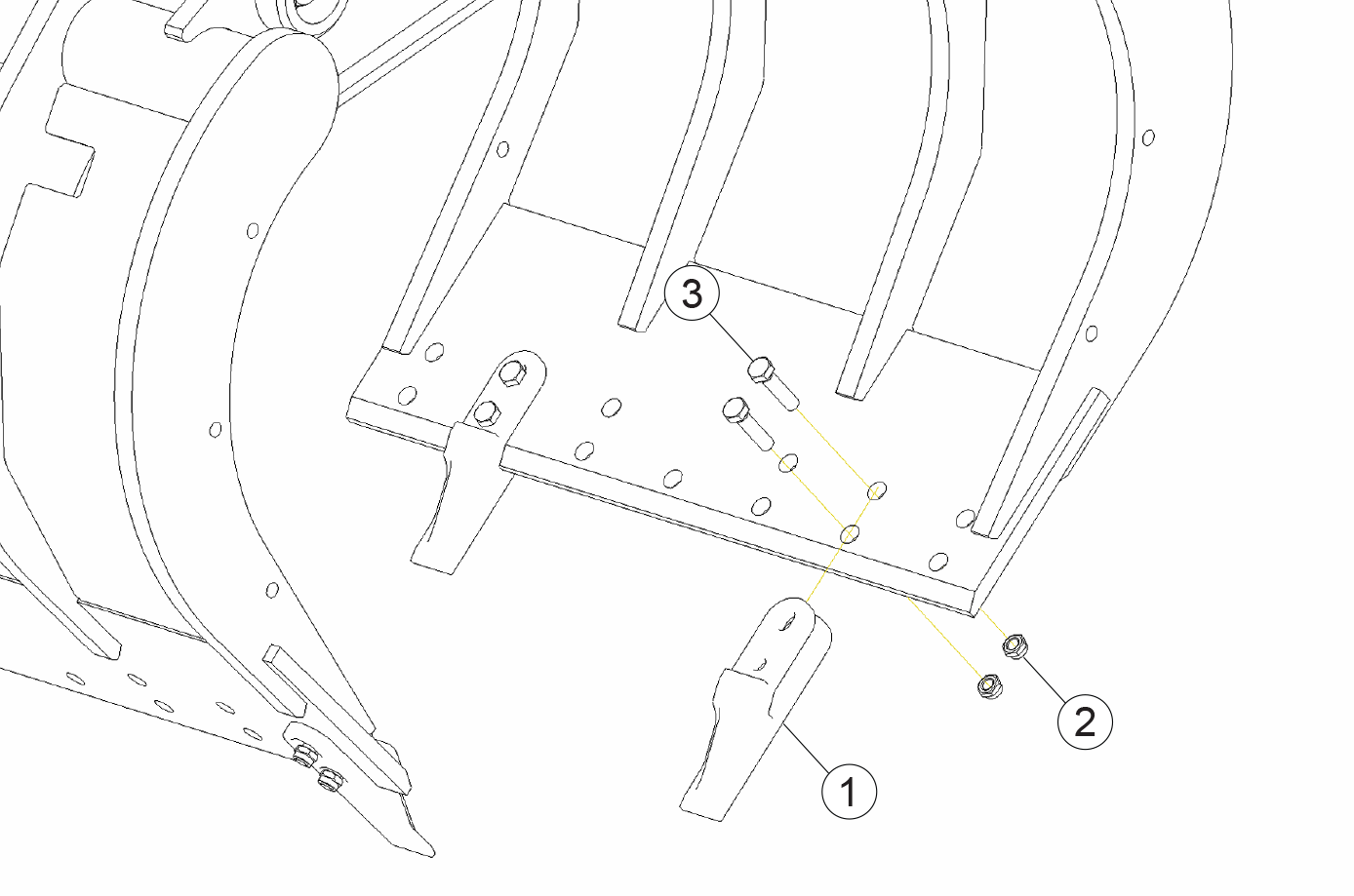 3

2

1