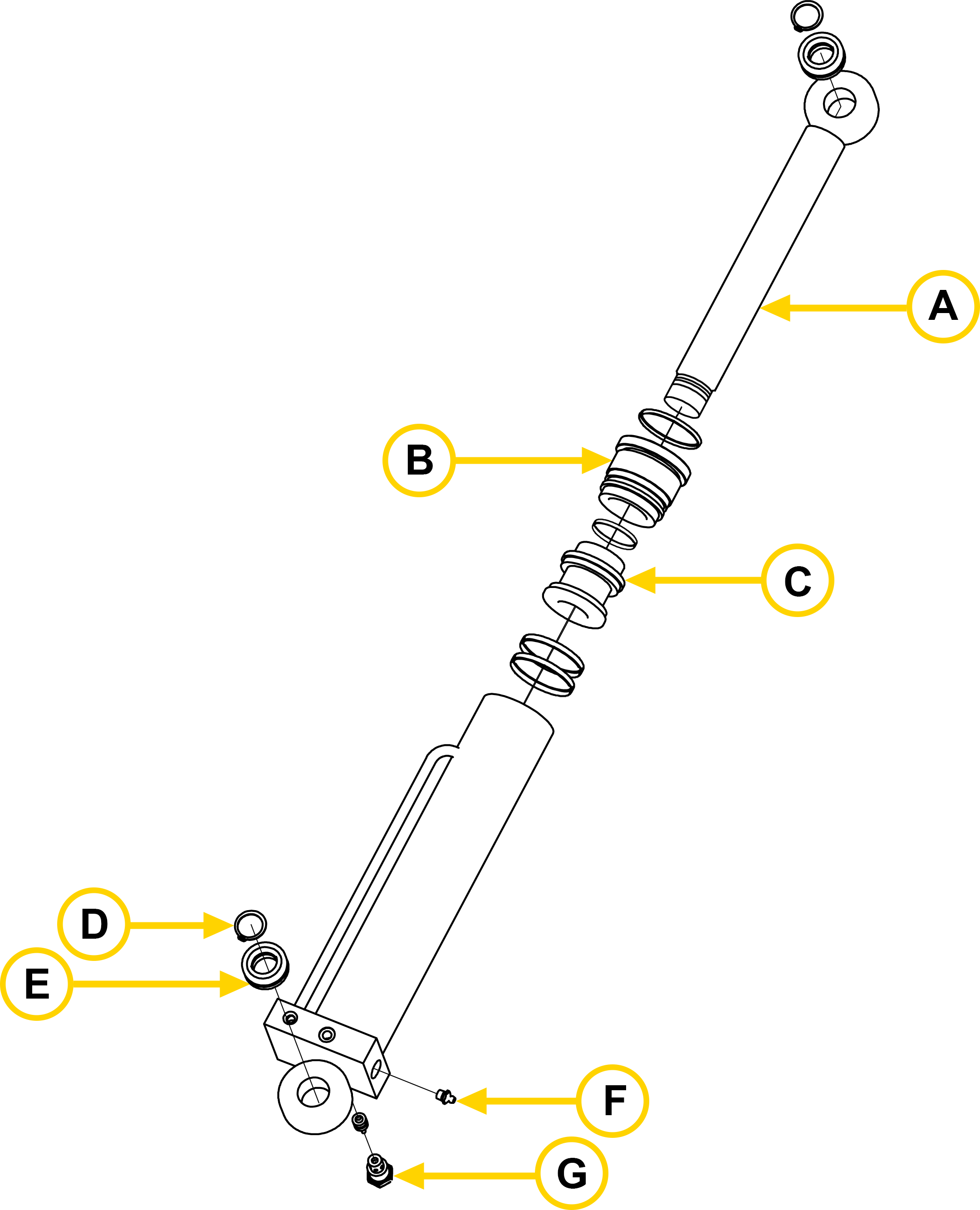 A

B

C

D

E

F

G