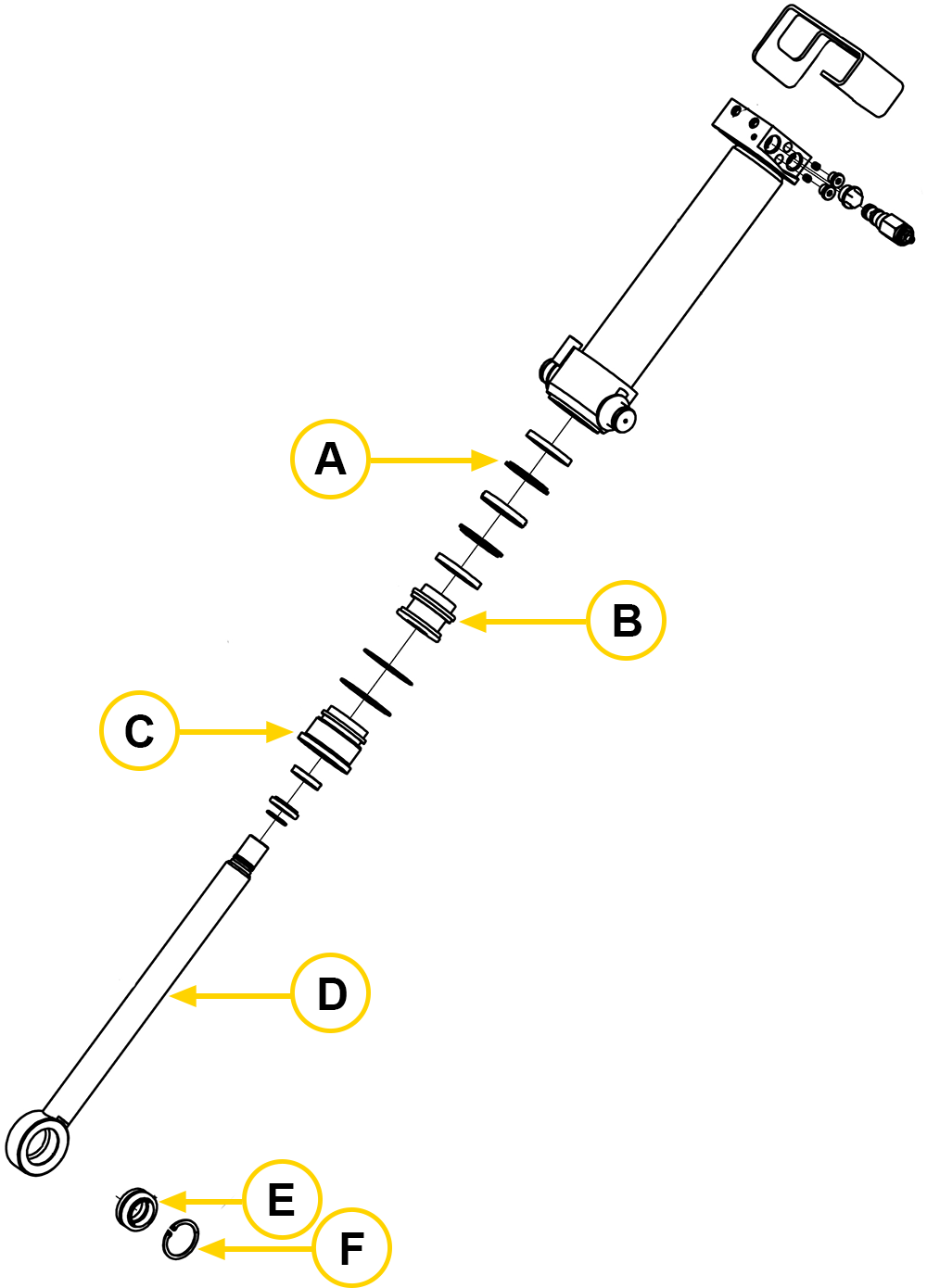 A

B

C

D

E

F