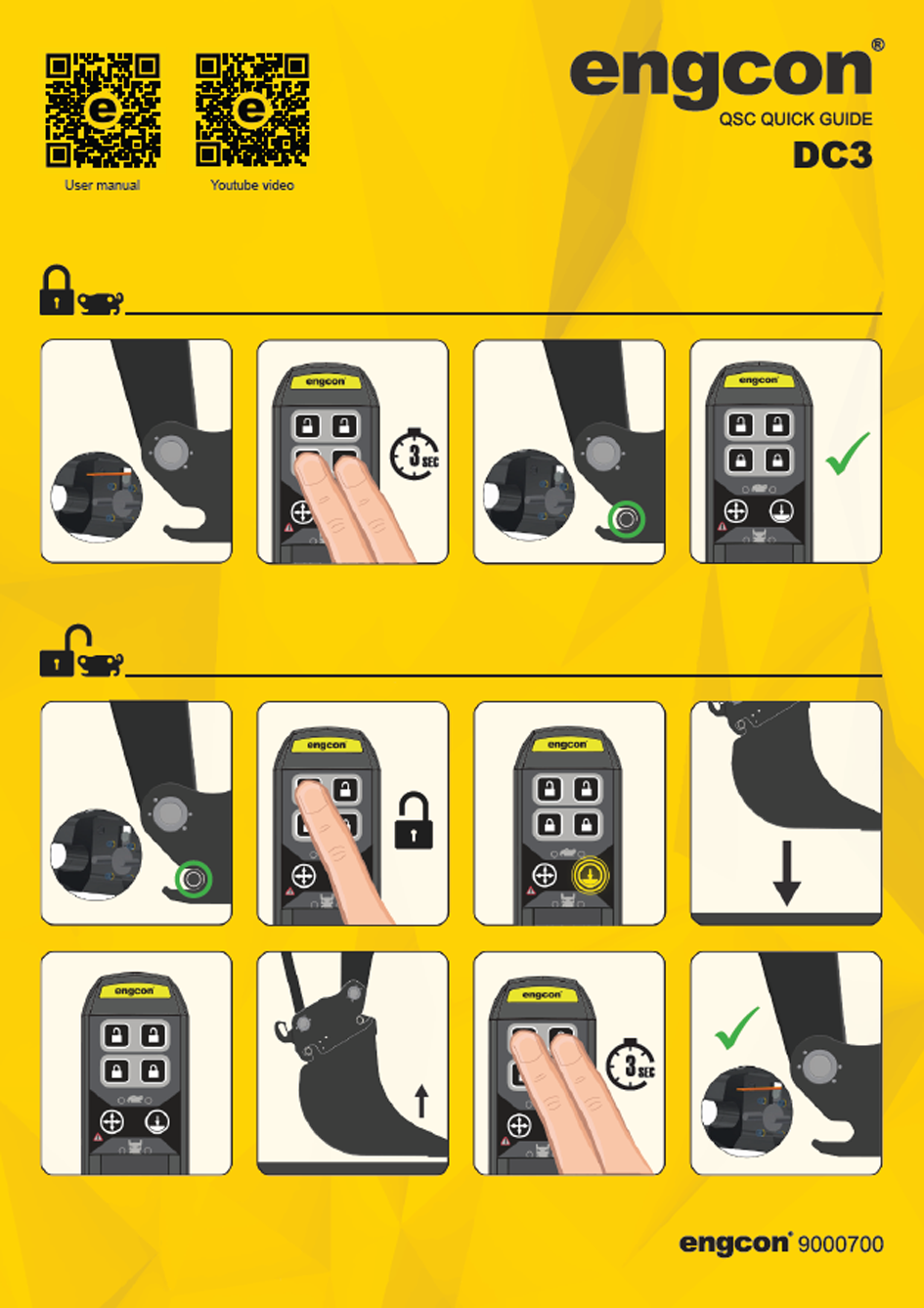 User manual
Youtube video

engcon®
QSC QUICK GUIDE
DC3

engcon
3 SEC
engcon

engcon
engcon

engcon
engcon
3 SEC

engcon® 9000700