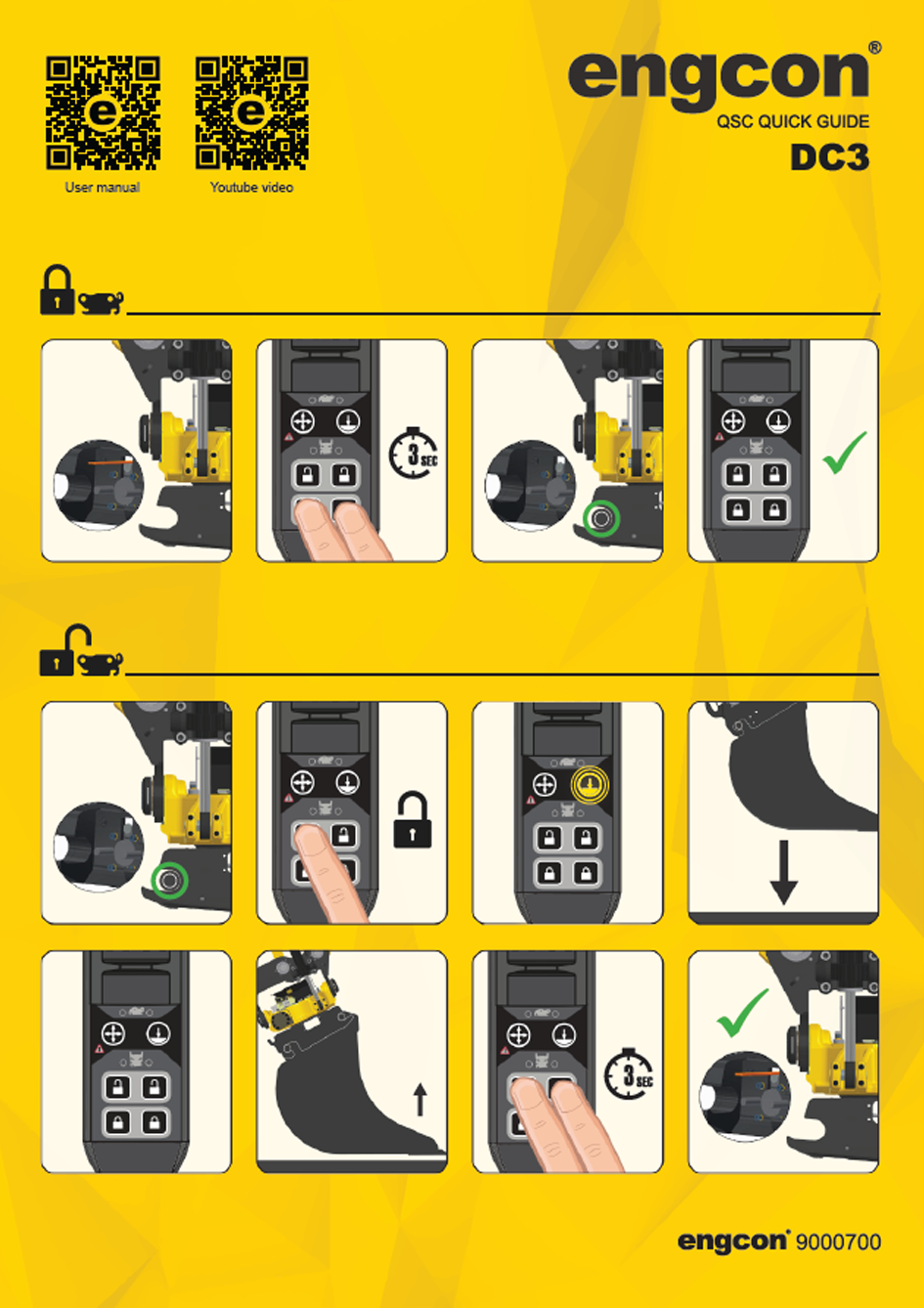 User manual

Youtube video

engcon®

QSC QUICK GUIDE

DC3

3 SEC

3 SEC

engcon® 9000700