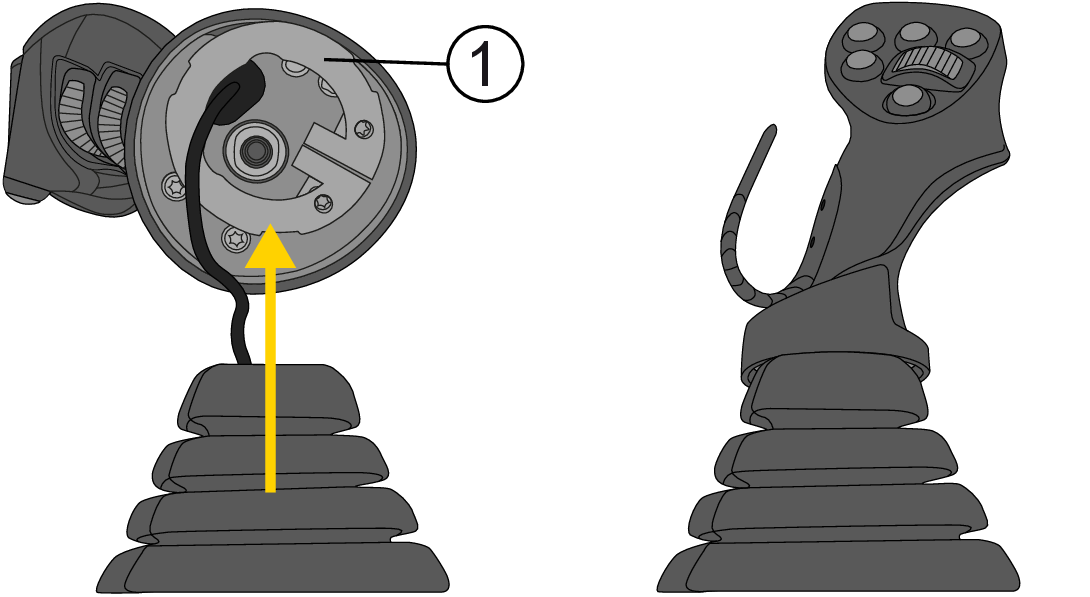 1