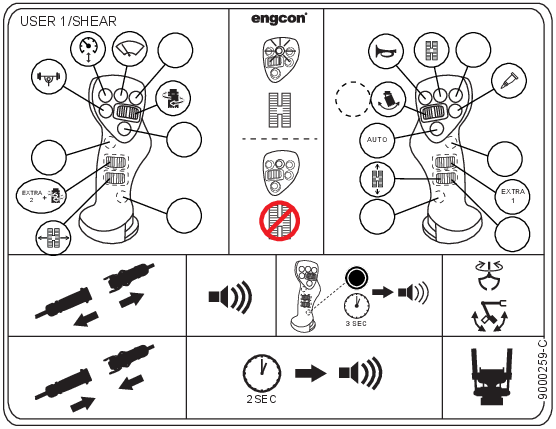 USER 1/SHEAR

engcon

EXTRA 2 +

AUTO

EXTRA 1

3 SEC

2 SEC

9000259-C