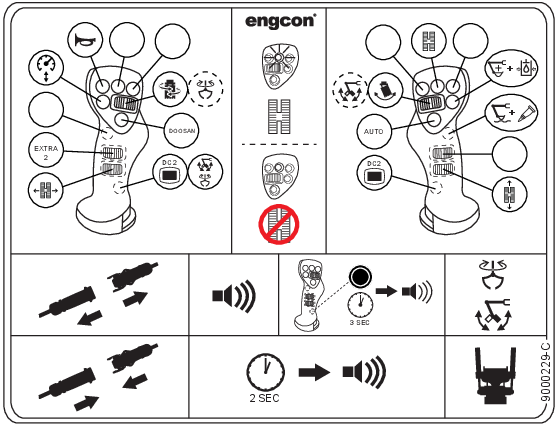 engcon

DOOSAN

EXTRA 2

DC2

AUTO

DC2

3 SEC

2 SEC

9000229-C